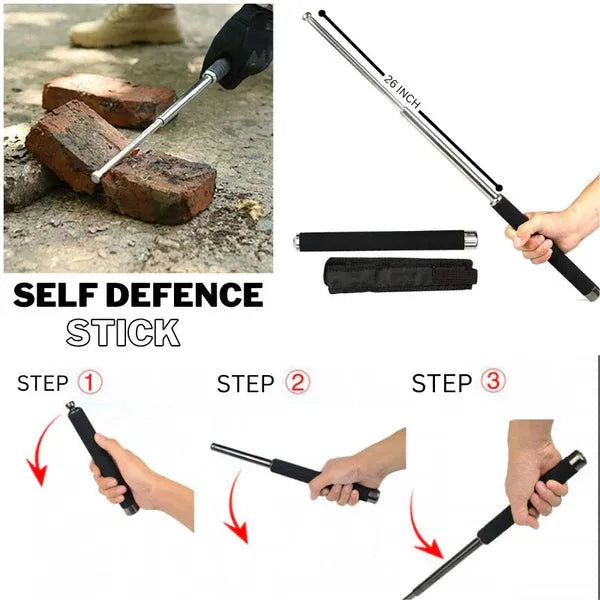 26 INCH

SELF DEFENCE STICK

STEP ①

STEP ②

STEP ③